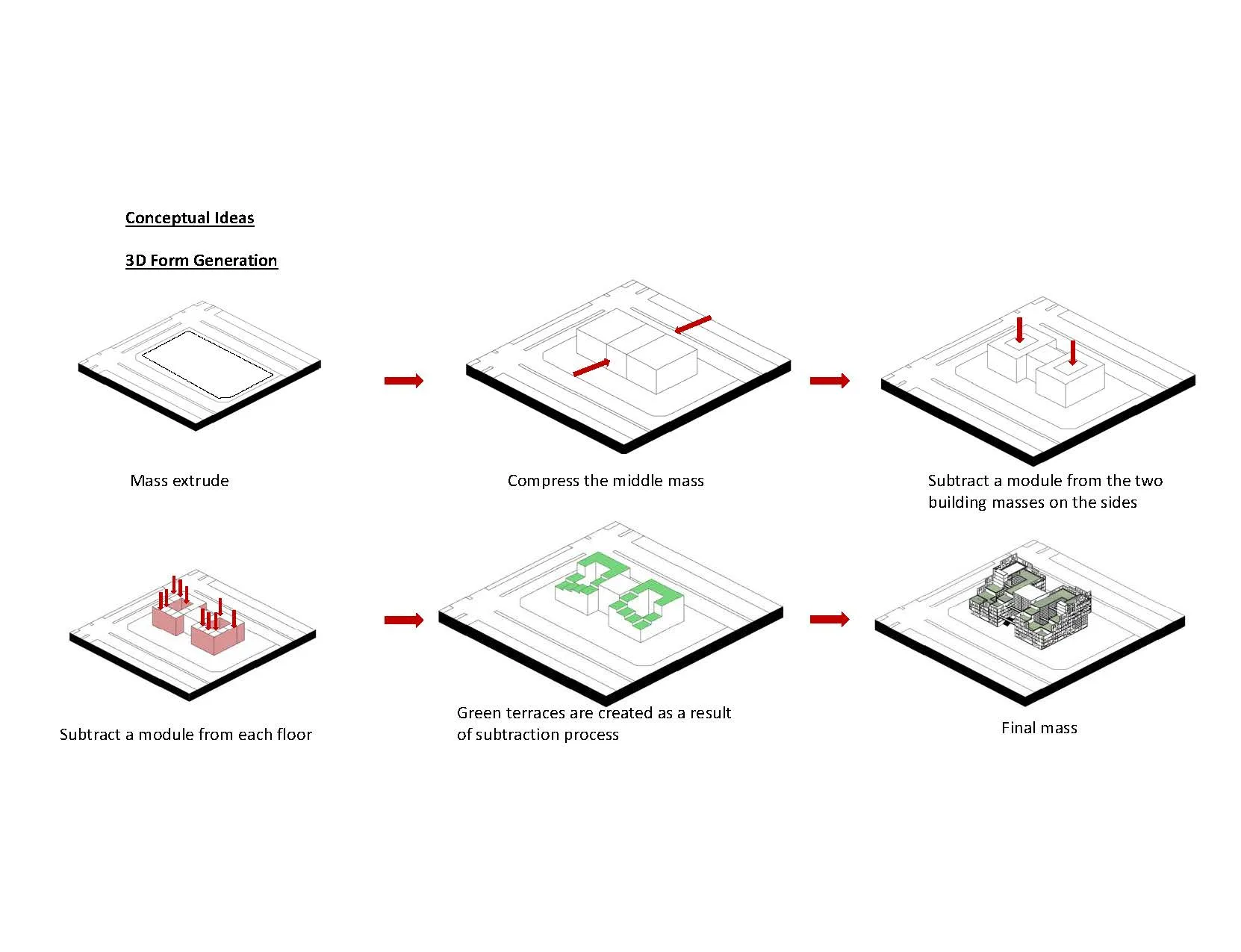 Conceptual Ideas

3D Form Generation

Mass extrude

Compress the middle mass

Subtract a module from the two building masses on the sides

Subtract a module from each floor

Green terraces are created as a result of subtraction process

Final mass